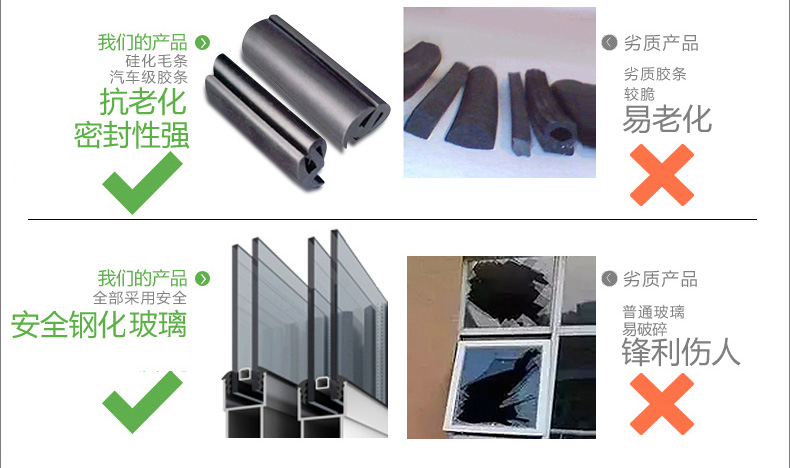 我们的产品
硅化毛条
汽车级胶条
抗老化
密封性强

劣质产品
劣质胶条
较脆
易老化

我们的产品
全部采用安全
安全钢化玻璃

劣质产品
普通玻璃
易破碎
锋利伤人