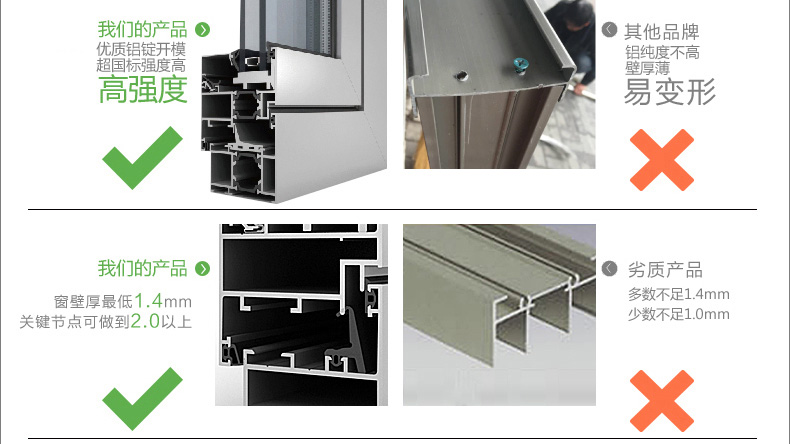 我们的产品

优质铝锭开模
超国标强度高

高强度

其他品牌

铝纯度不高
壁厚薄

易变形

我们的产品

窗壁厚最低1.4mm
关键节点可做到2.0以上

劣质产品

多数不足1.4mm
少数不足1.0mm